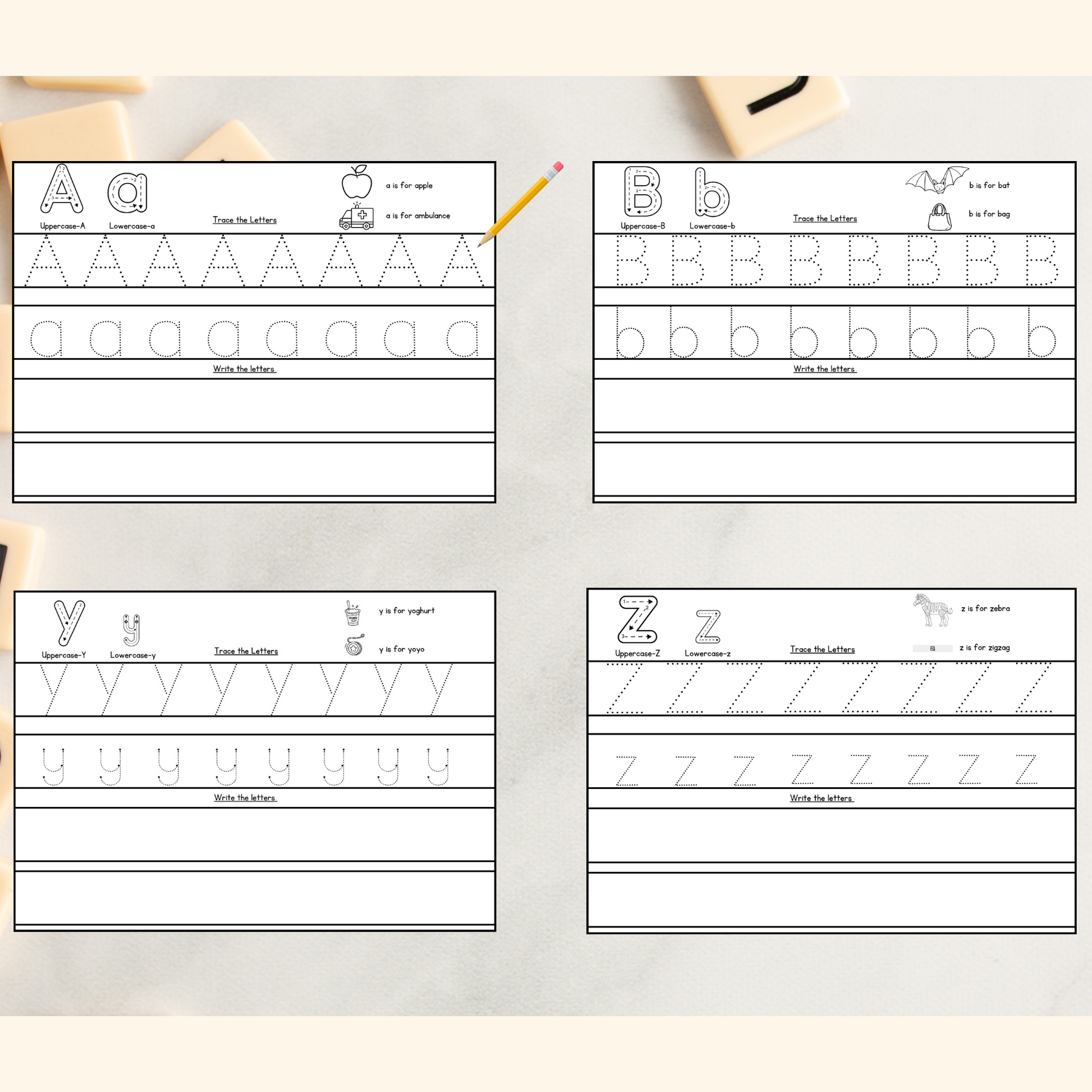 A a
Uppercase-A Lowercase-a
Trace the Letters
a is for apple
a is for ambulance
A A A A A A A A
a a a a a a a a
Write the letters

B b
Uppercase-B Lowercase-b
Trace the Letters
b is for bat
b is for bag
B B B B B B B B
b b b b b b b b
Write the letters

Y y
Uppercase-Y Lowercase-y
Trace the Letters
y is for yoghurt
y is for yoyo
Y Y Y Y Y Y Y Y
y y y y y y y y
Write the letters

Z z
Uppercase-Z Lowercase-z
Trace the Letters
z is for zebra
z is for zigzag
Z Z Z Z Z Z Z Z
z z z z z z z z
Write the letters