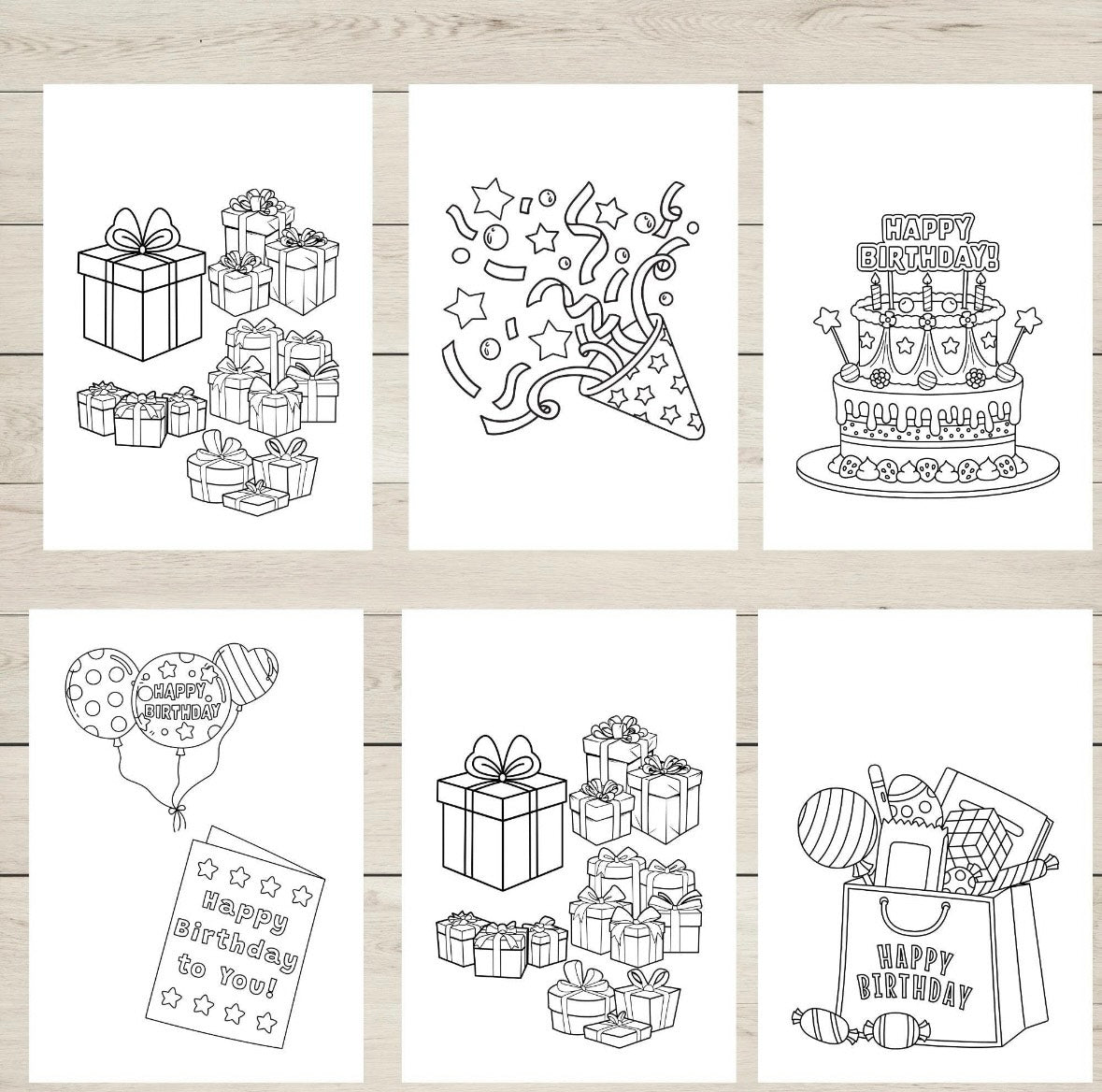 HAPPY BIRTHDAY!

HAPPY BIRTHDAY

Happy Birthday to You!

HAPPY BIRTHDAY